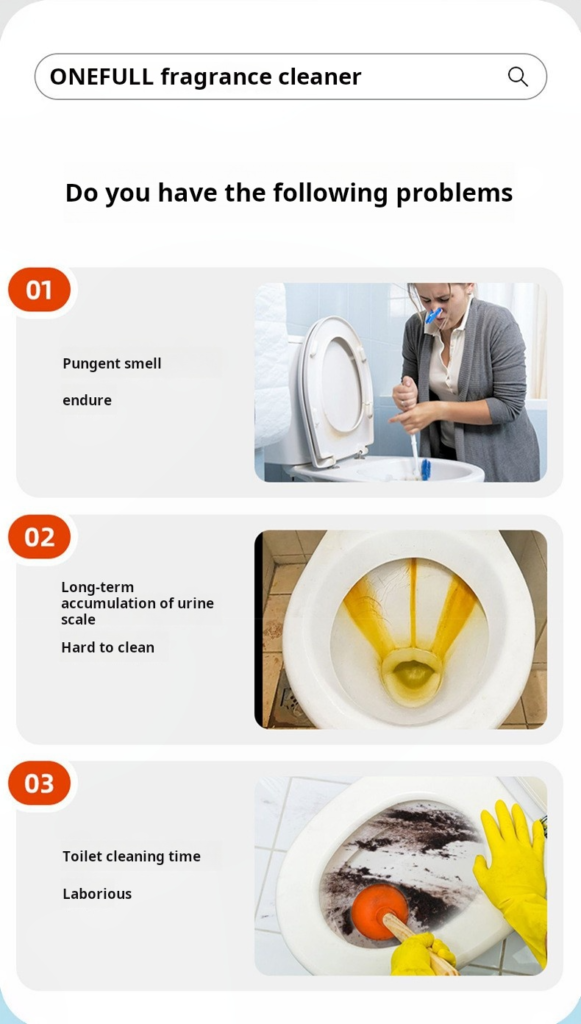 ONEFULL fragrance cleaner

Do you have the following problems

01

Pungent smell

endure

02

Long-term accumulation of urine scale

Hard to clean

03

Toilet cleaning time

Laborious