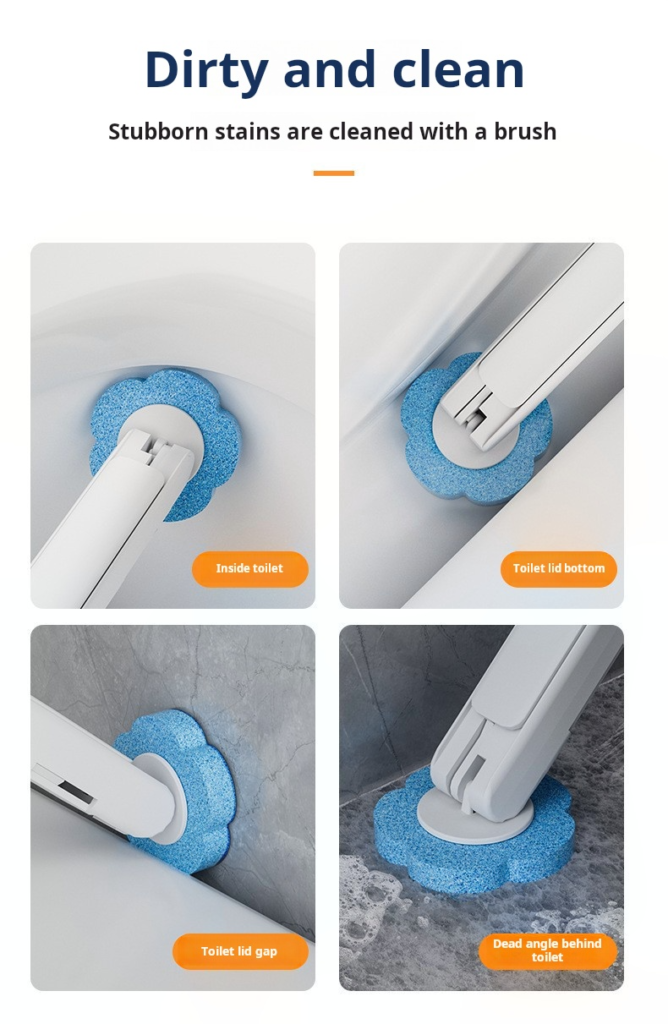 Dirty and clean

Stubborn stains are cleaned with a brush

Inside toilet

Toilet lid bottom

Toilet lid gap

Dead angle behind toilet